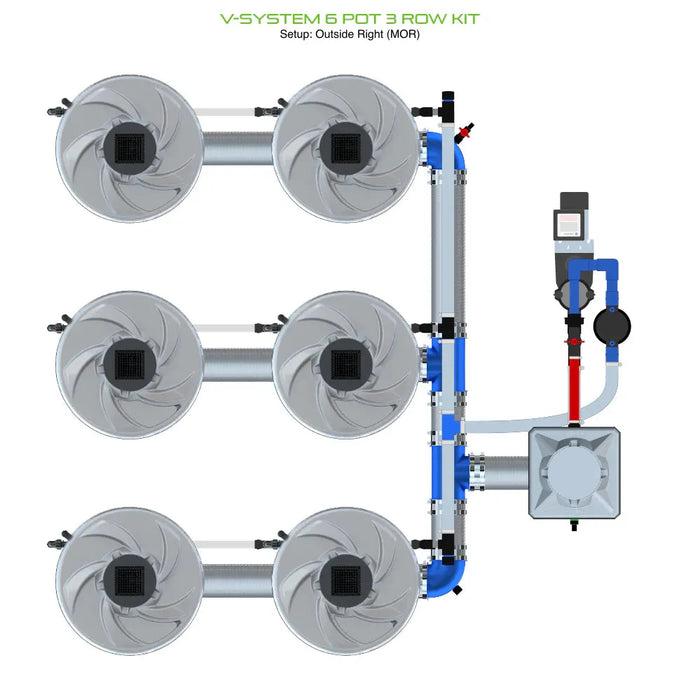 V-SYSTEM 6 POT 3 ROW KIT
Setup: Outside Right (MOR)