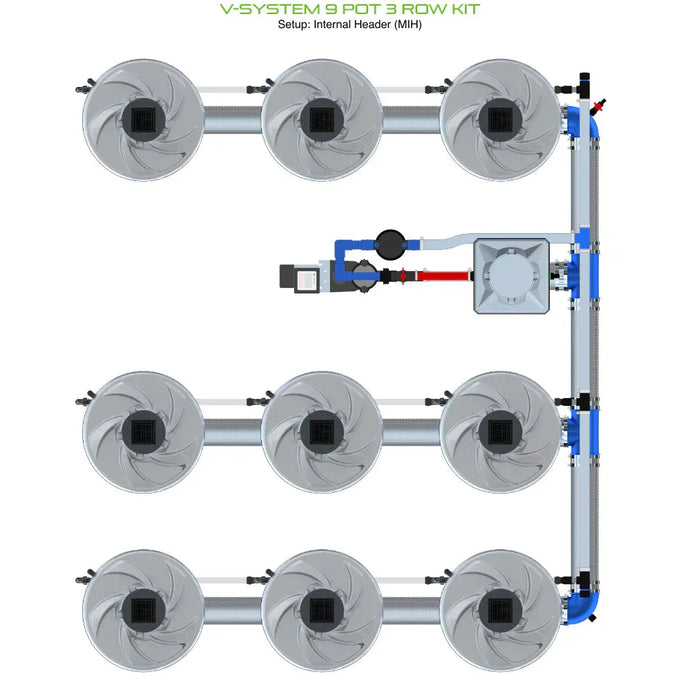 V-SYSTEM 9 POT 3 ROW KIT
Setup: Internal Header (MIH)