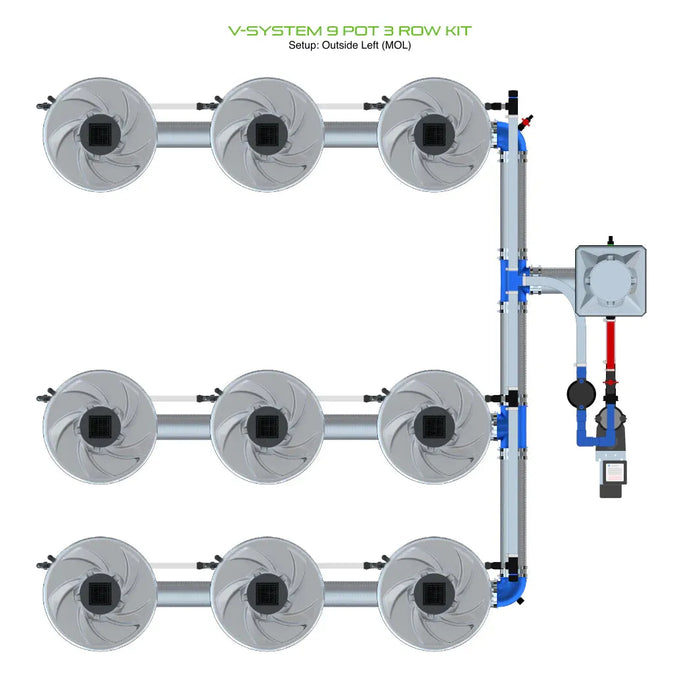 V-SYSTEM 9 POT 3 ROW KIT
Setup: Outside Left (MOL)