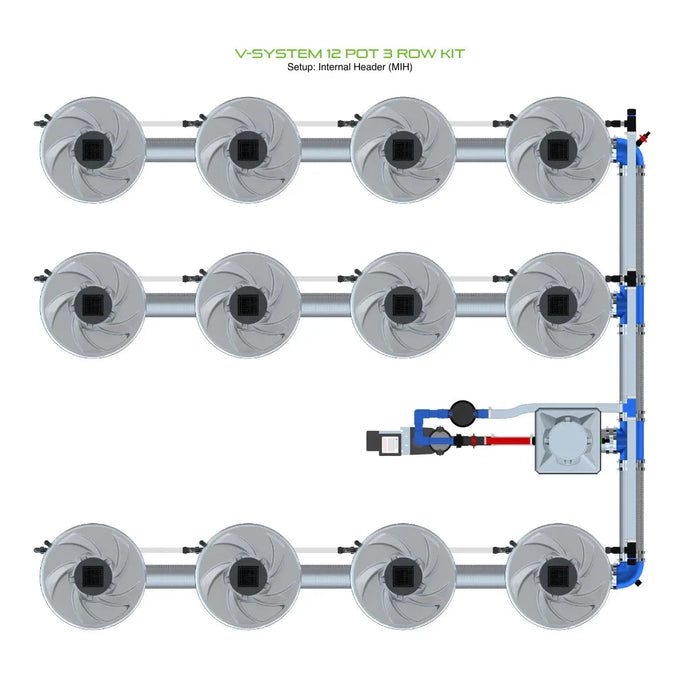 V-SYSTEM 12 POT 3 ROW KIT
Setup: Internal Header (MIH)