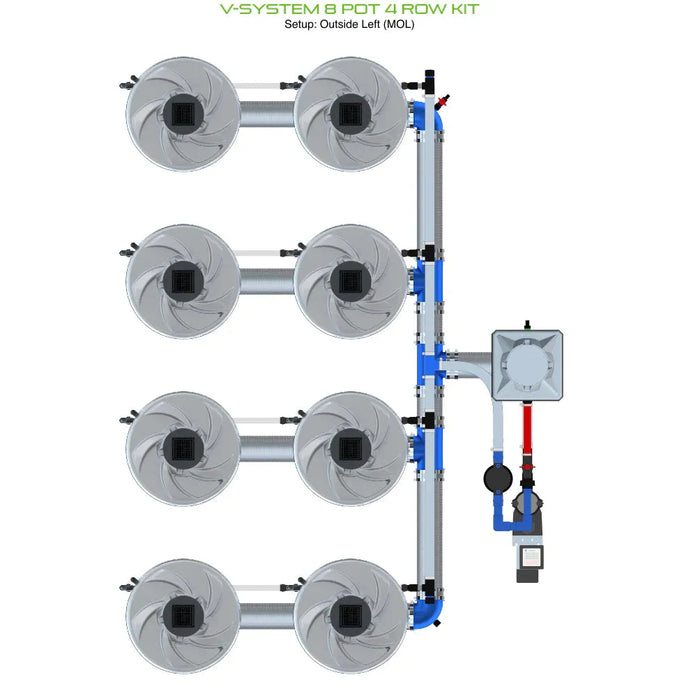 V-SYSTEM 8 POT 4 ROW KIT
Setup: Outside Left (MOL)