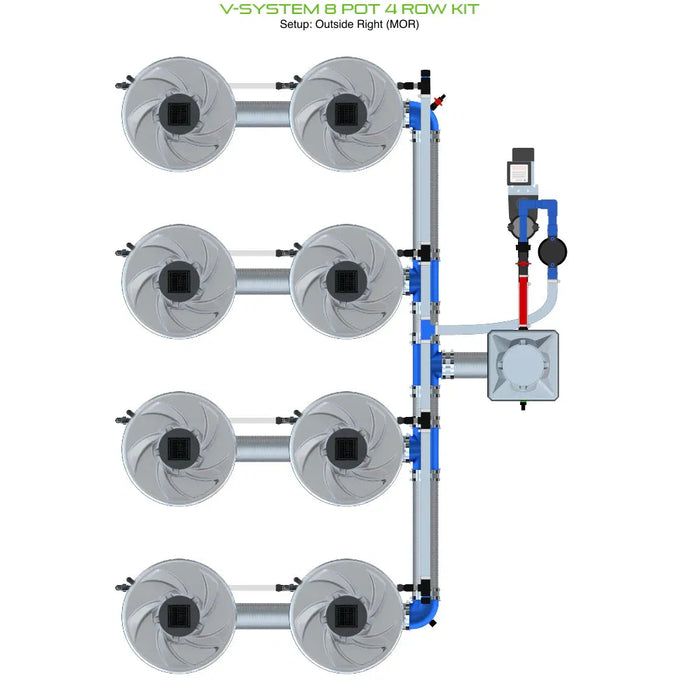 V-SYSTEM 8 POT 4 ROW KIT
Setup: Outside Right (MOR)