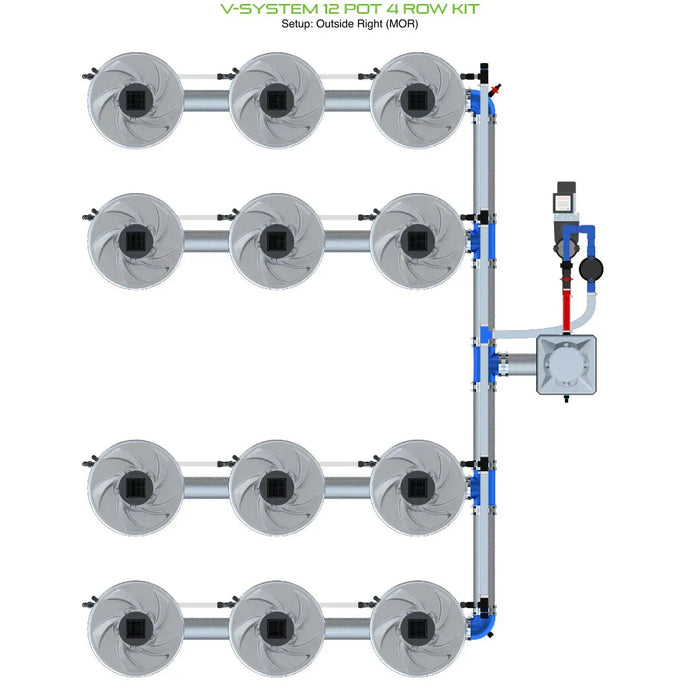 V-SYSTEM 12 POT 4 ROW KIT
Setup: Outside Right (MOR)