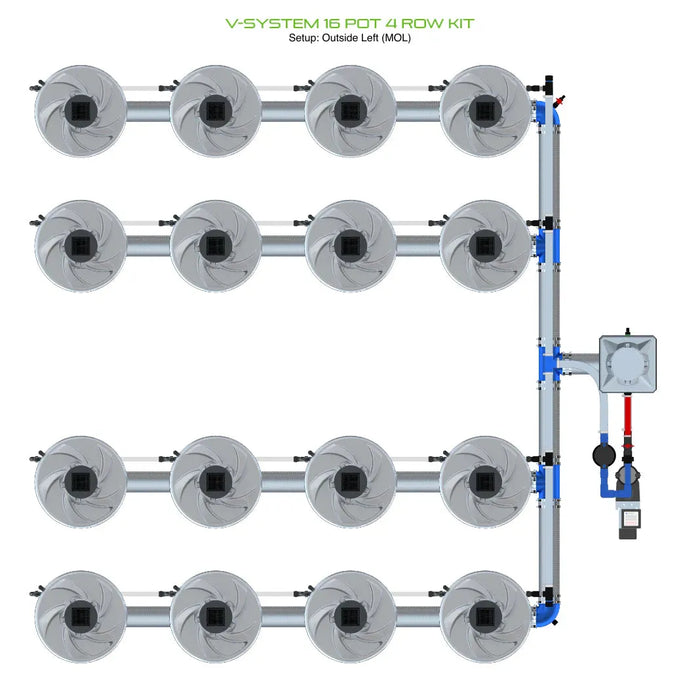 V-SYSTEM 16 POT 4 ROW KIT
Setup: Outside Left (MOL)