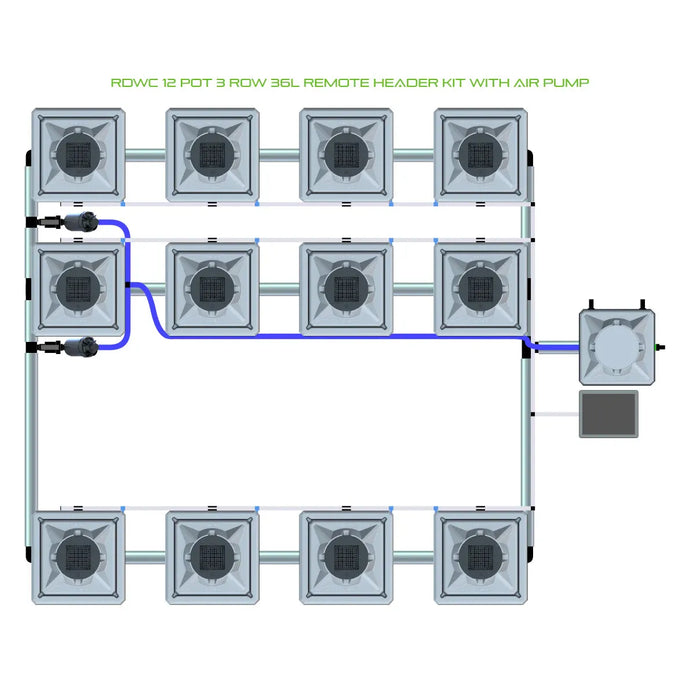 RDWC 12 POT 3 ROW 36L REMOTE HEADER KIT WITH AIR PUMP