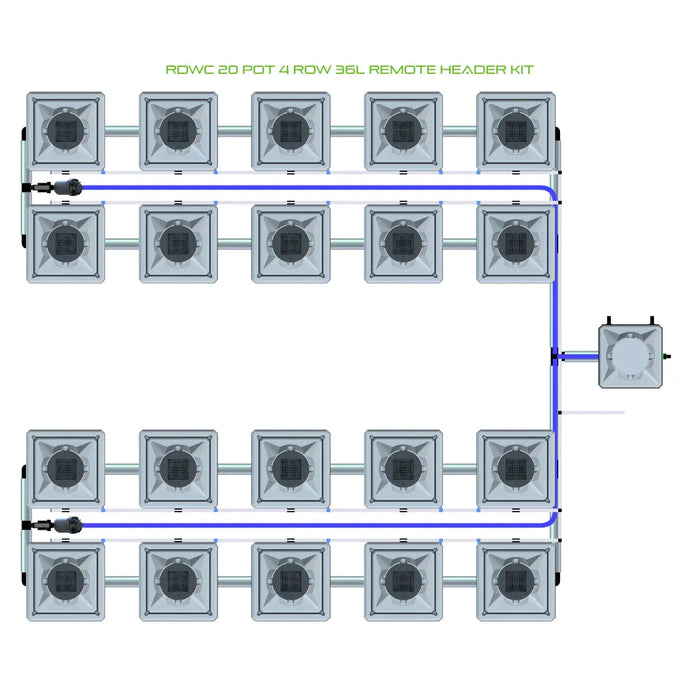 RDWC 20 POT 4 ROW 36L REMOTE HEADER KIT